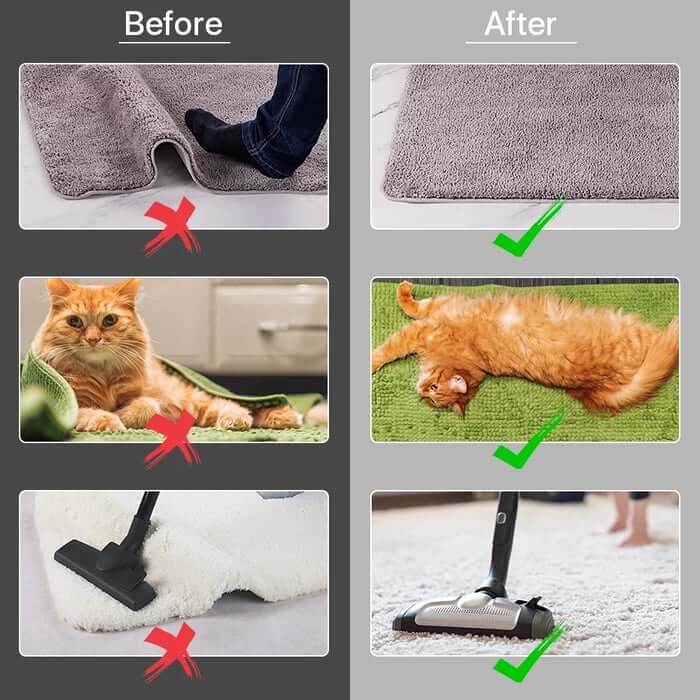 Before

After