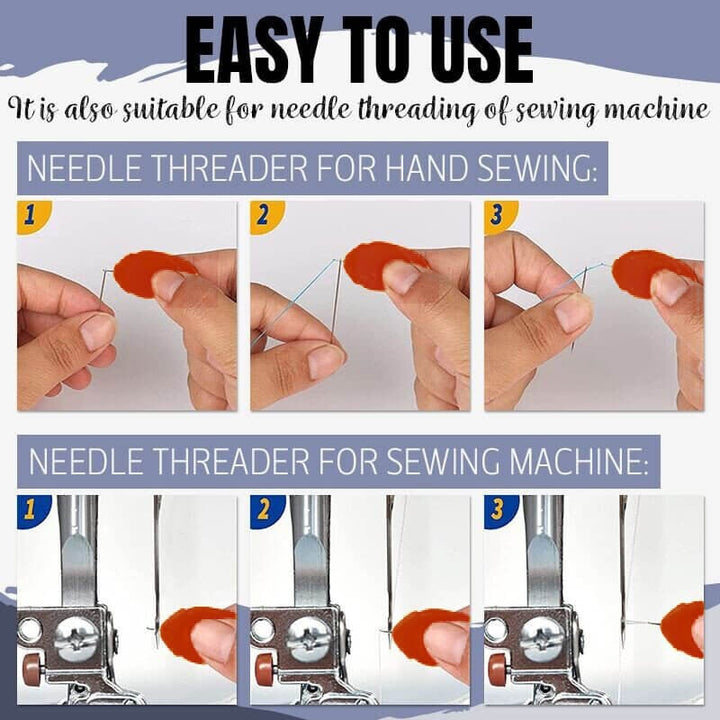 EASY TO USE

It is also suitable for needle threading of sewing machine

NEEDLE THREADER FOR HAND SEWING:

1

2

3

NEEDLE THREADER FOR SEWING MACHINE:

1

2

3