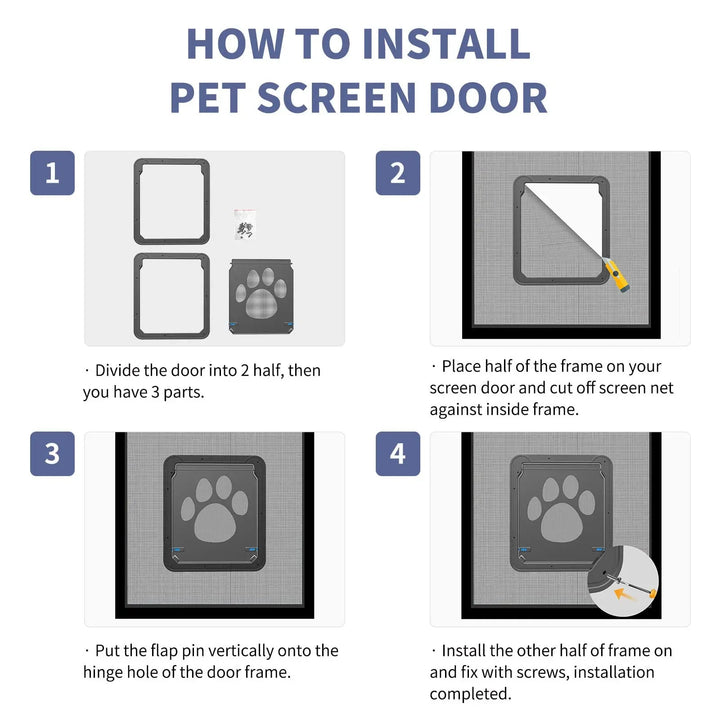 HOW TO INSTALL
PET SCREEN DOOR

1

· Divide the door into 2 half, then you have 3 parts.

2

· Place half of the frame on your screen door and cut off screen net against inside frame.

3

· Put the flap pin vertically onto the hinge hole of the door frame.

4

· Install the other half of frame on and fix with screws, installation completed.