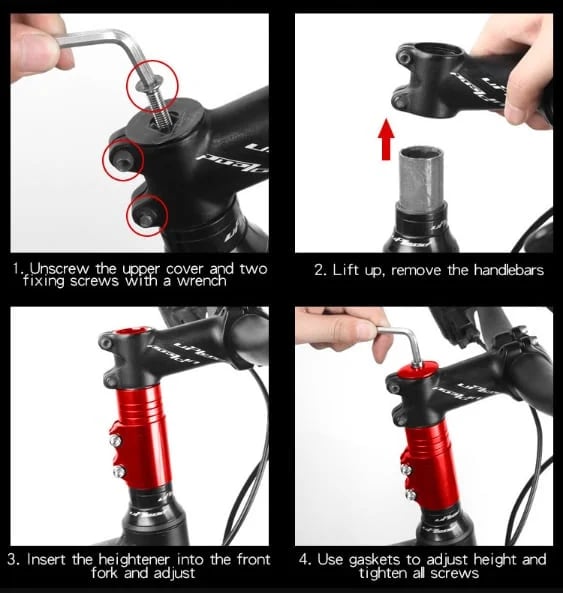 1. Unscrew the upper cover and two fixing screws with a wrench

2. Lift up, remove the handlebars

3. Insert the heightener into the front fork and adjust

4. Use gaskets to adjust height and tighten all screws